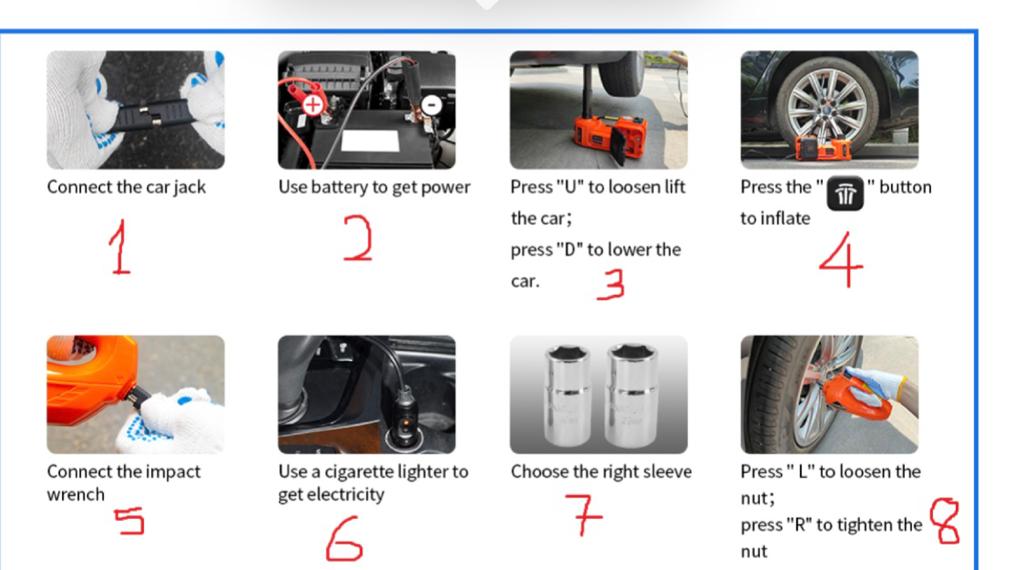 Connect the car jack

1

Use battery to get power

2

Press "U" to loosen lift the car;
press "D" to lower the car.

3

Press the " " button to inflate

4

Connect the impact wrench

5

Use a cigarette lighter to get electricity

6

Choose the right sleeve

7

Press " L" to loosen the nut;
press "R" to tighten the nut

8